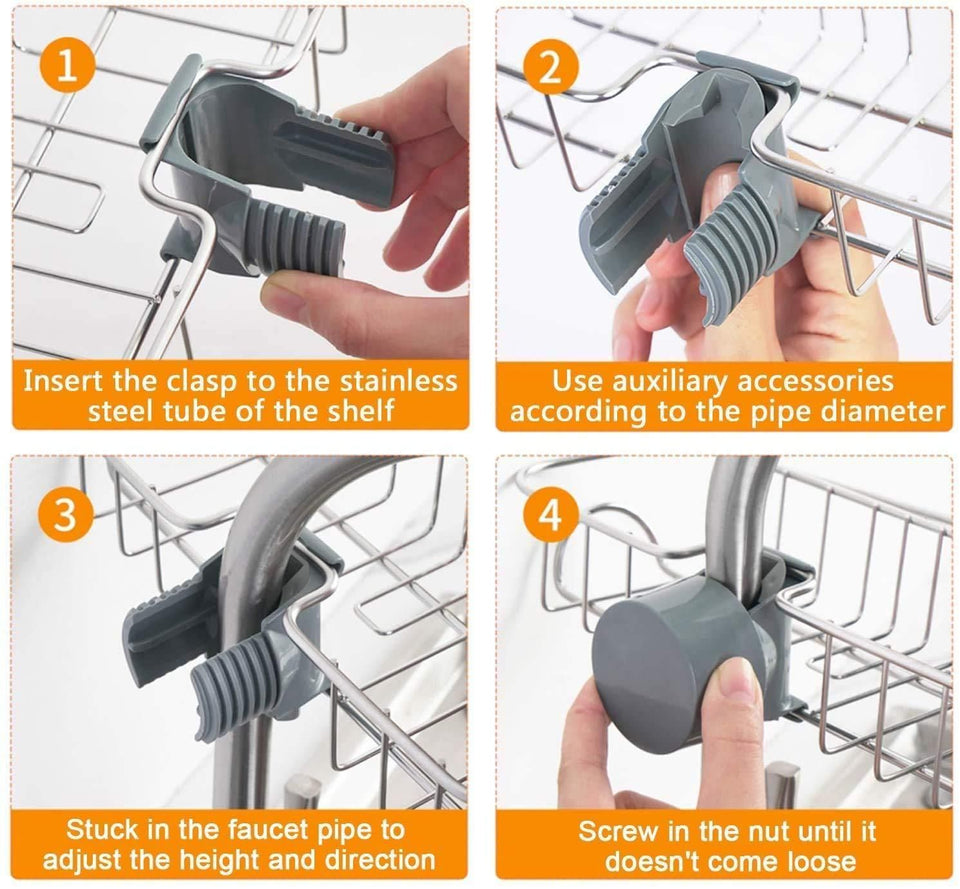 1

Insert the clasp to the stainless steel tube of the shelf

2

Use auxiliary accessories according to the pipe diameter

3

Stuck in the faucet pipe to adjust the height and direction

4

Screw in the nut until it doesn't come loose